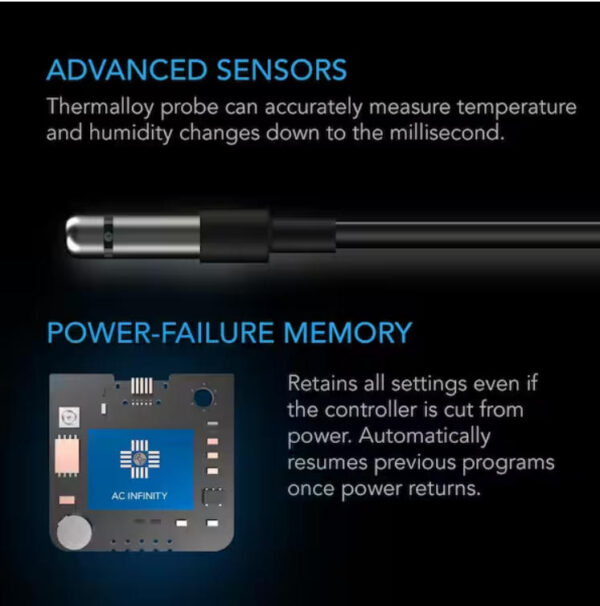 ADVANCED SENSORS
Thermalloy probe can accurately measure temperature and humidity changes down to the millisecond.

POWER-FAILURE MEMORY

AC INFINITY

Retains all settings even if the controller is cut from power. Automatically resumes previous programs once power returns.